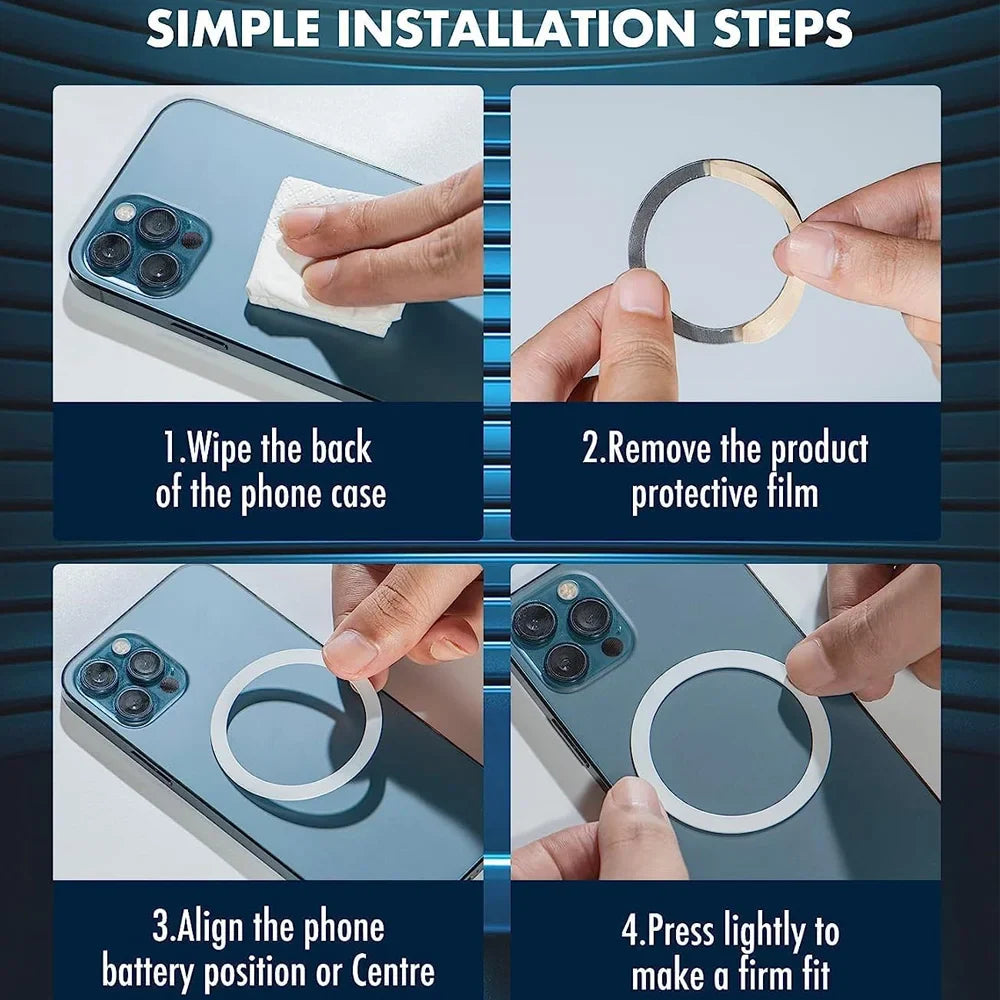 SIMPLE INSTALLATION STEPS

1.Wipe the back of the phone case

2.Remove the product protective film

3.Align the phone battery position or Centre

4.Press lightly to make a firm fit